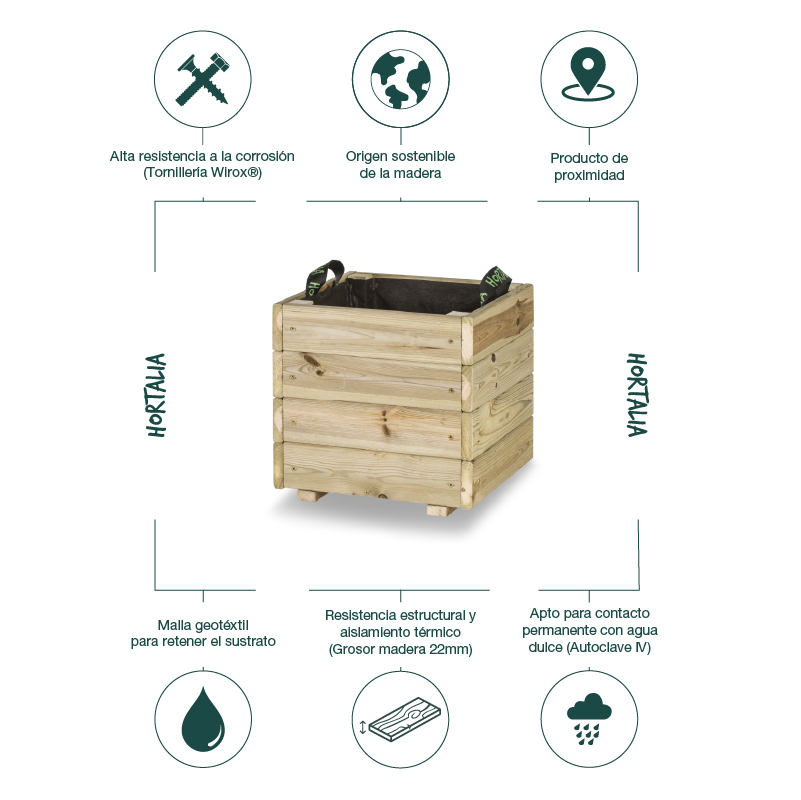 Alta resistencia a la corrosión (Tornillería Wirox®)

Origen sostenible de la madera

Producto de proximidad

HORTALIA

HORTALIA

Malla geotéxtil para retener el sustrato

Resistencia estructural y aislamiento térmico (Grosor madera 22mm)

Apto para contacto permanente con agua dulce (Autoclave IV)