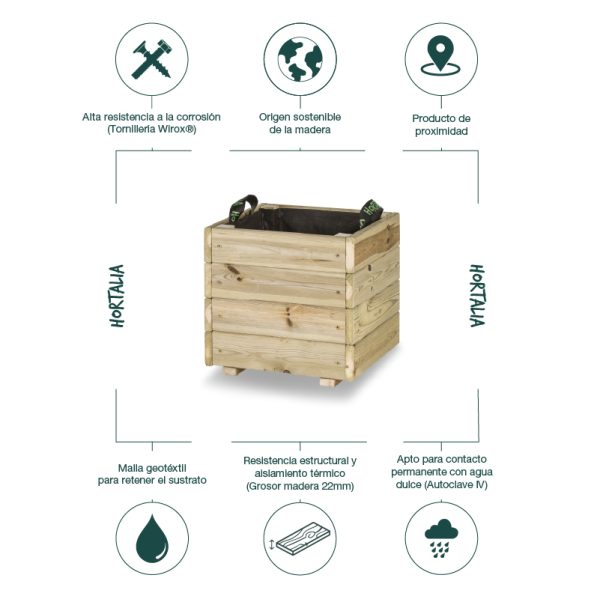 Alta resistencia a la corrosión (Tornillería Wirox®)

Origen sostenible de la madera

Producto de proximidad

HORTALIA

HORTALIA

Malla geotéxtil para retener el sustrato

Resistencia estructural y aislamiento térmico (Grosor madera 22mm)

Apto para contacto permanente con agua dulce (Autoclave IV)