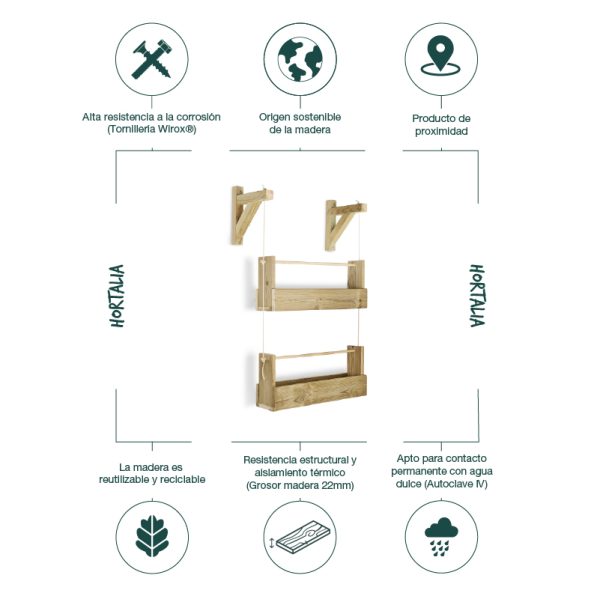 Alta resistencia a la corrosión (Tornillería Wirox®)

Origen sostenible de la madera

Producto de proximidad

HORTALIA

HORTALIA

La madera es reutilizable y reciclable

Resistencia estructural y aislamiento térmico (Grosor madera 22mm)

Apto para contacto permanente con agua dulce (Autoclave IV)