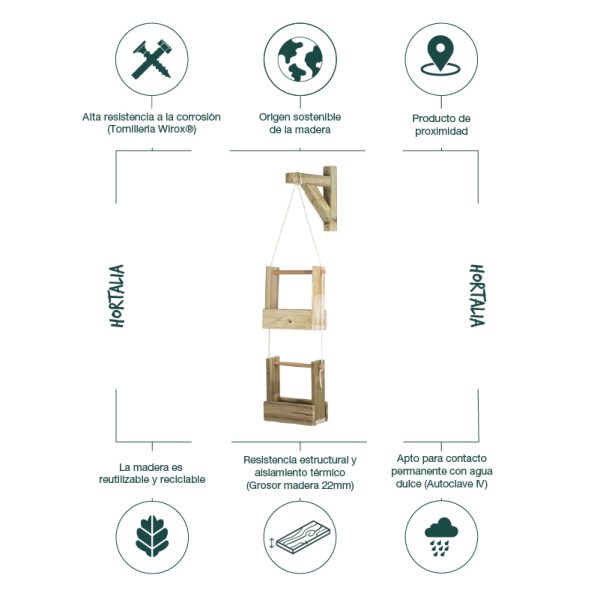 Alta resistencia a la corrosión (Tornillería Wirox®)

Origen sostenible de la madera

Producto de proximidad

HORTALIA

HORTALIA

La madera es reutilizable y reciclable

Resistencia estructural y aislamiento térmico (Grosor madera 22mm)

Apto para contacto permanente con agua dulce (Autoclave IV)