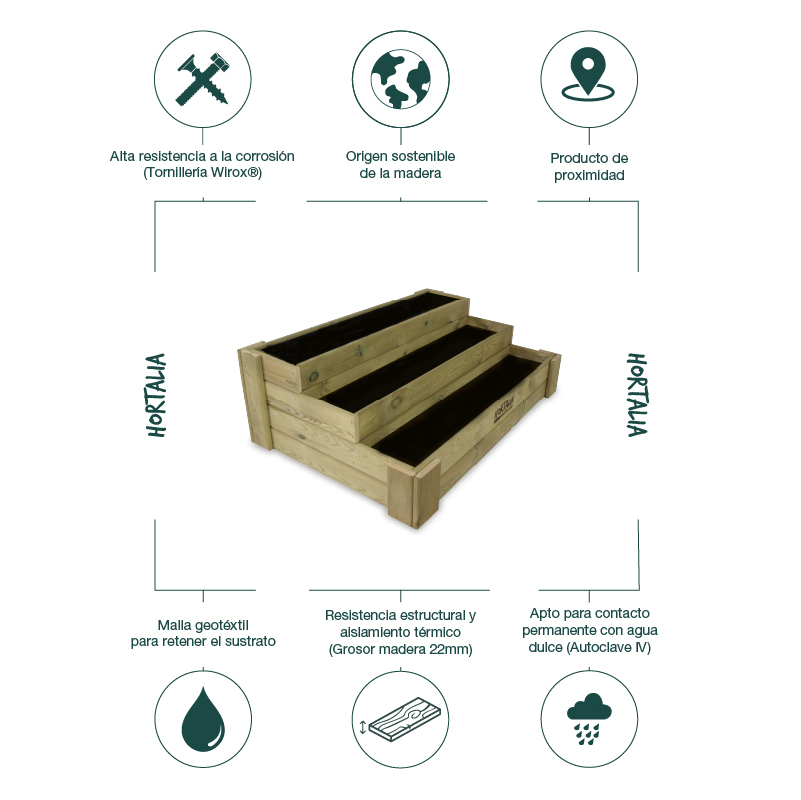 Alta resistencia a la corrosión (Tornillería Wirox®)

Origen sostenible de la madera

Producto de proximidad

HORTALIA

HORTALIA

HORTALIA

Malla geotéxtil para retener el sustrato

Resistencia estructural y aislamiento térmico (Grosor madera 22mm)

Apto para contacto permanente con agua dulce (Autoclave IV)